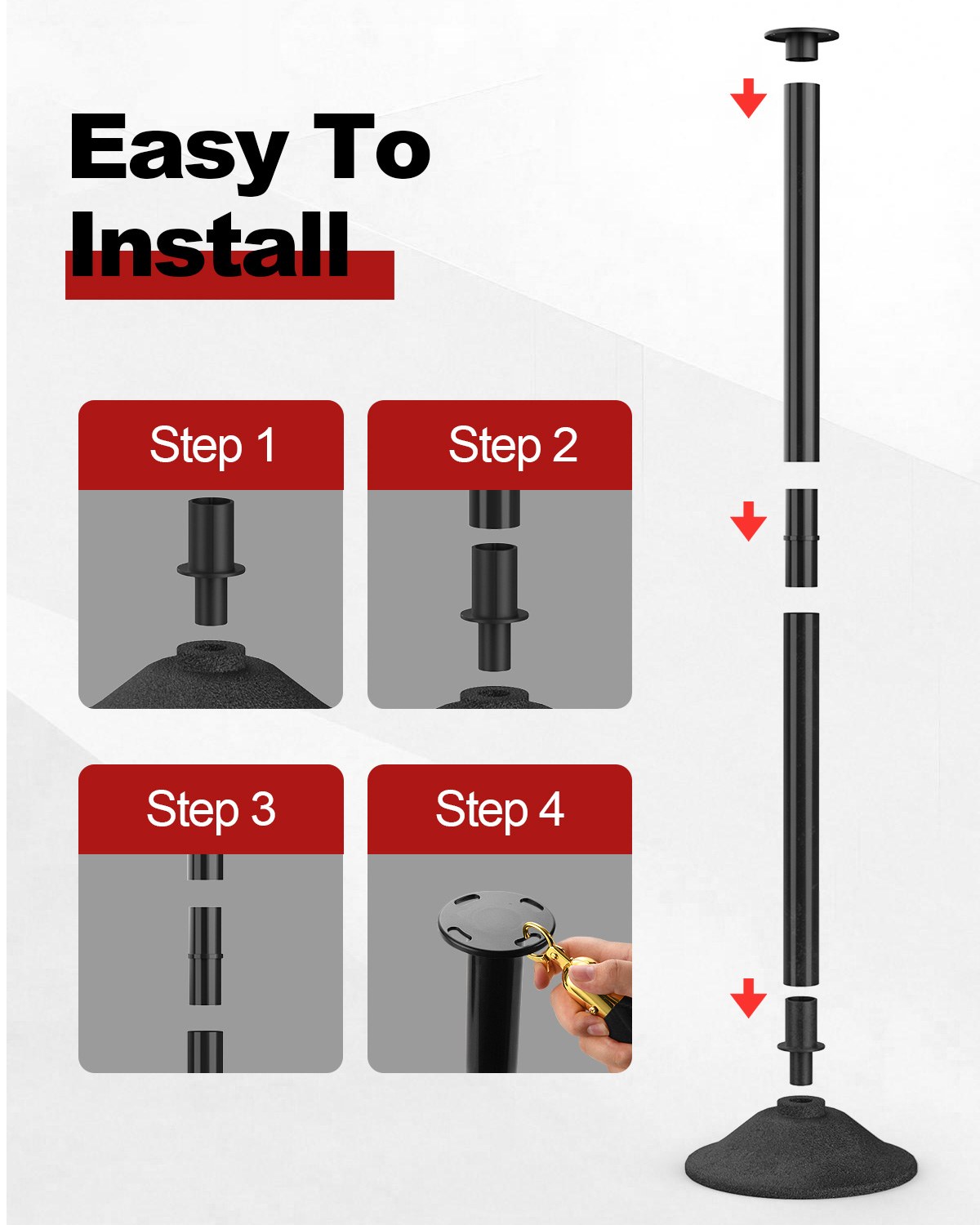 Easy To Install

Step 1

Step 2

Step 3

Step 4