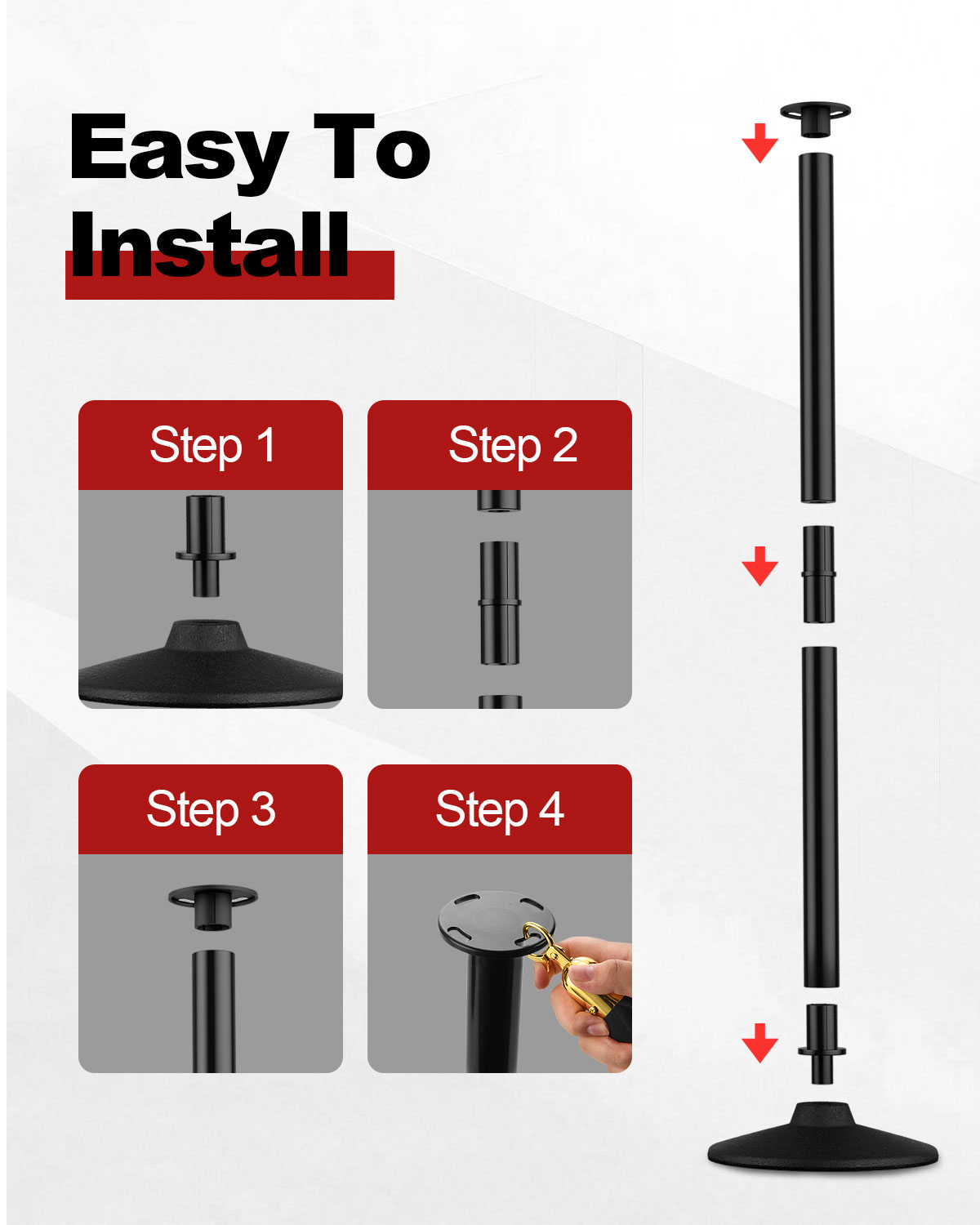 Easy To Install

Step 1

Step 2

Step 3

Step 4