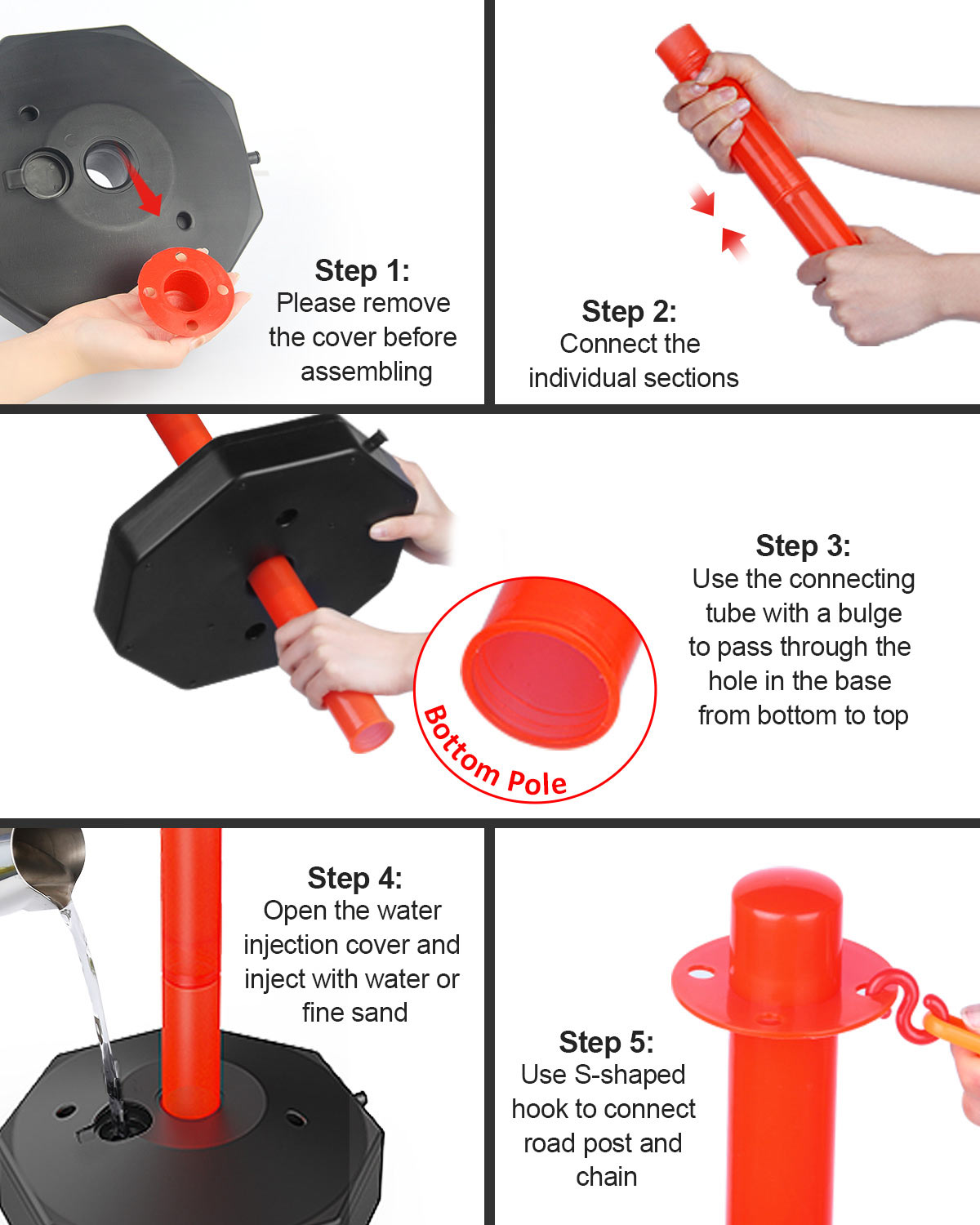 Step 1:
Please remove the cover before assembling

Step 2:
Connect the individual sections

Step 3:
Use the connecting tube with a bulge to pass through the hole in the base from bottom to top

Bottom Pole

Step 4:
Open the water injection cover and inject with water or fine sand

Step 5:
Use S-shaped hook to connect road post and chain