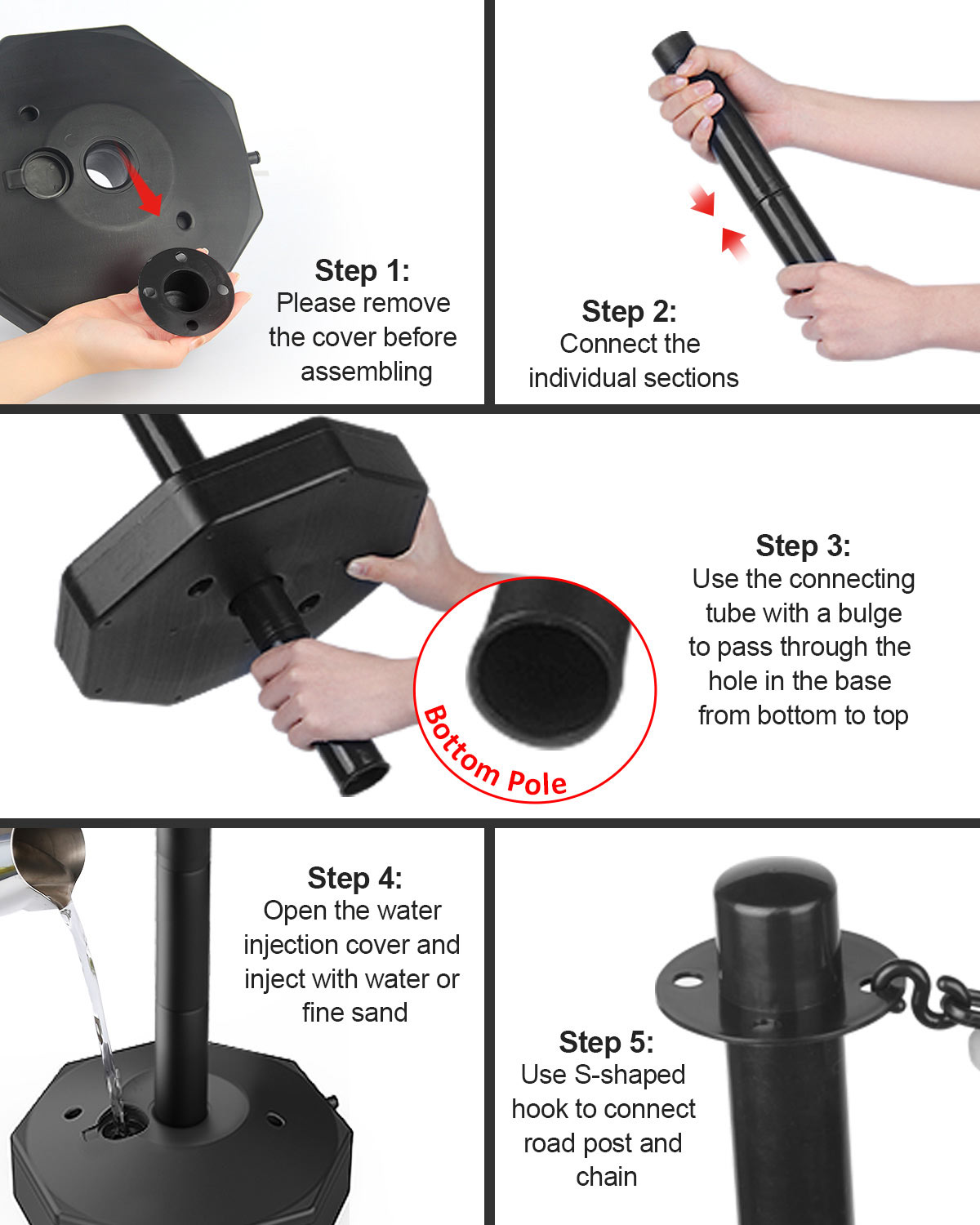 Step 1:
Please remove the cover before assembling

Step 2:
Connect the individual sections

Step 3:
Use the connecting tube with a bulge to pass through the hole in the base from bottom to top

Bottom Pole

Step 4:
Open the water injection cover and inject with water or fine sand

Step 5:
Use S-shaped hook to connect road post and chain