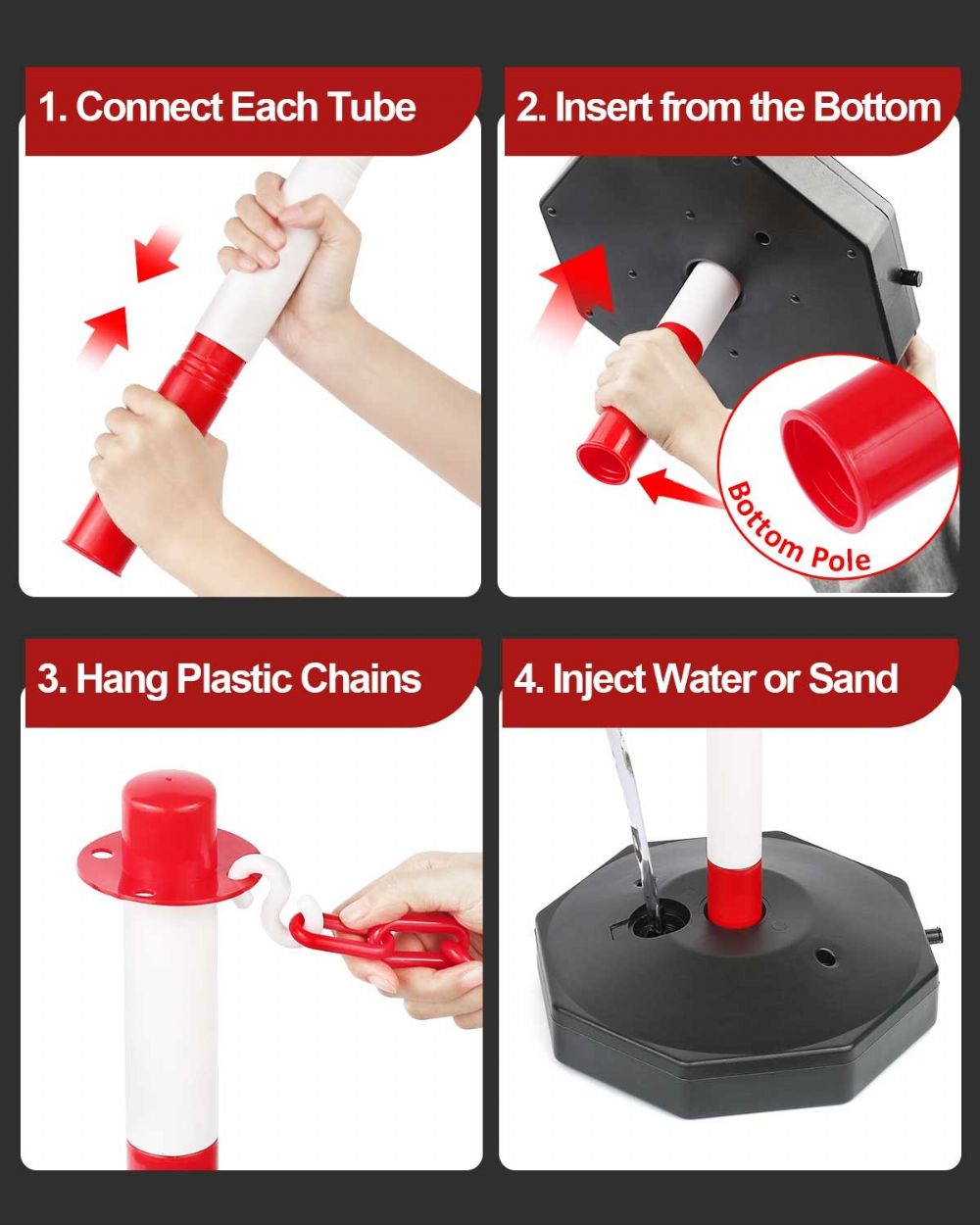 1. Connect Each Tube

2. Insert from the Bottom

Bottom Pole

3. Hang Plastic Chains

4. Inject Water or Sand